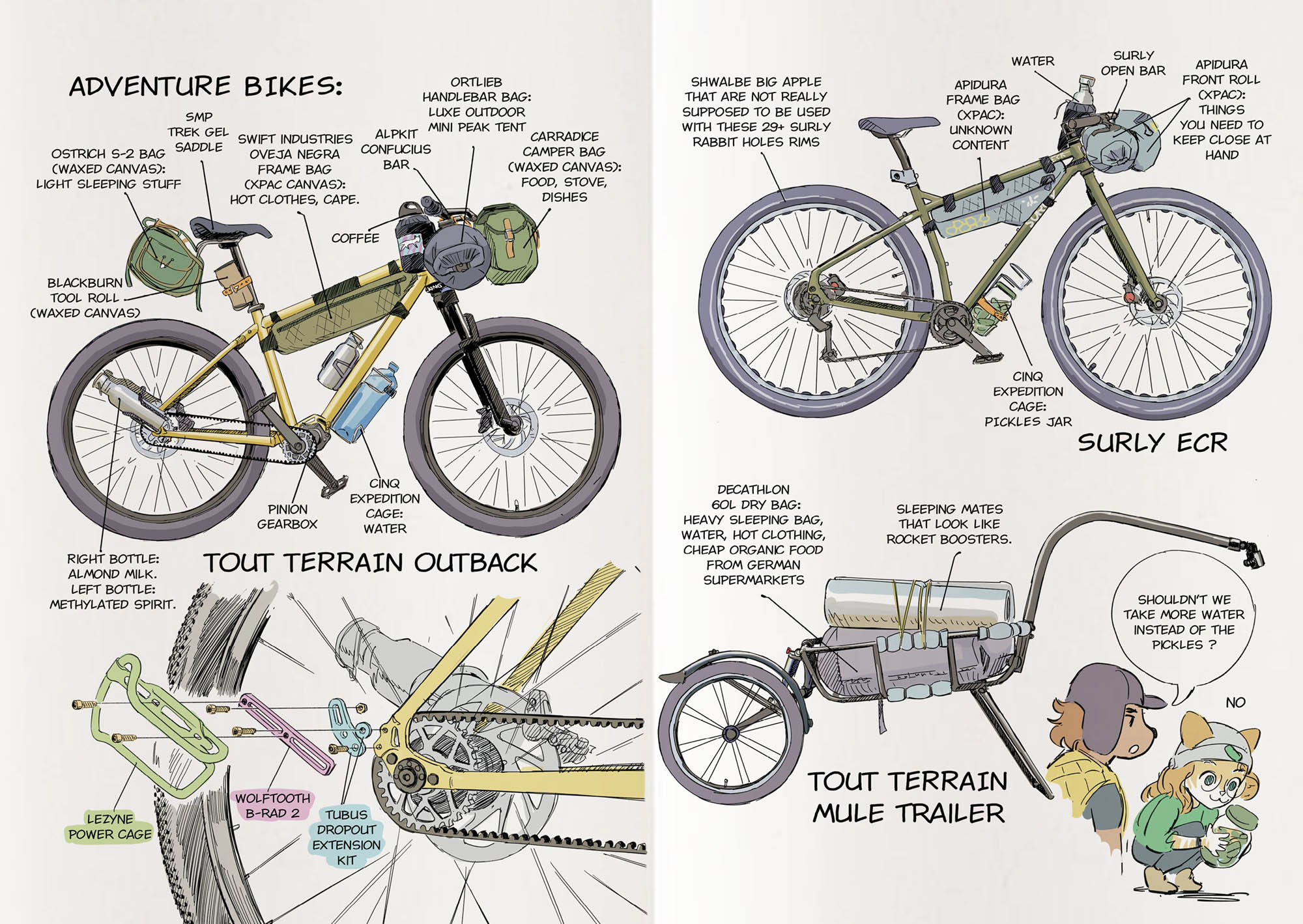 ADVENTURE BIKES:

OSTRICH S-2 BAG (WAXED CANVAS): LIGHT SLEEPING STUFF

SMP TREK GEL SADDLE

SWIFT INDUSTRIES OVEJA NEGRA FRAME BAG (XPAC CANVAS): HOT CLOTHES, CAPE.

ALPKIT CONFUCIUS BAR

ORTLIEB HANDLEBAR BAG: LUXE OUTDOOR MINI PEAK TENT

CARRADICE CAMPER BAG (WAXED CANVAS): FOOD, STOVE, DISHES

COFFEE

BLACKBURN TOOL ROLL (WAXED CANVAS)

KING

PINION GEARBOX

CINQ EXPEDITION CAGE: WATER

RIGHT BOTTLE: ALMOND MILK. LEFT BOTTLE: METHYLATED SPIRIT.

TOUT TERRAIN OUTBACK

LEZYNE POWER CAGE

WOLFTOOTH B-RAD 2

TUBUS DROPOUT EXTENSION KIT

SHWALBE BIG APPLE THAT ARE NOT REALLY SUPPOSED TO BE USED WITH THESE 29+ SURLY RABBIT HOLES RIMS

APIDURA FRAME BAG (XPAC): UNKNOWN CONTENT

WATER

SURLY OPEN BAR

APIDURA FRONT ROLL (XPAC): THINGS YOU NEED TO KEEP CLOSE AT HAND

SURLY

CINQ EXPEDITION CAGE: PICKLES JAR

SURLY ECR

DECATHLON 60L DRY BAG: HEAVY SLEEPING BAG, WATER, HOT CLOTHING, CHEAP ORGANIC FOOD FROM GERMAN SUPERMARKETS

SLEEPING MATES THAT LOOK LIKE ROCKET BOOSTERS.

SHOULDN'T WE TAKE MORE WATER INSTEAD OF THE PICKLES ?

NO

TOUT TERRAIN MULE TRAILER