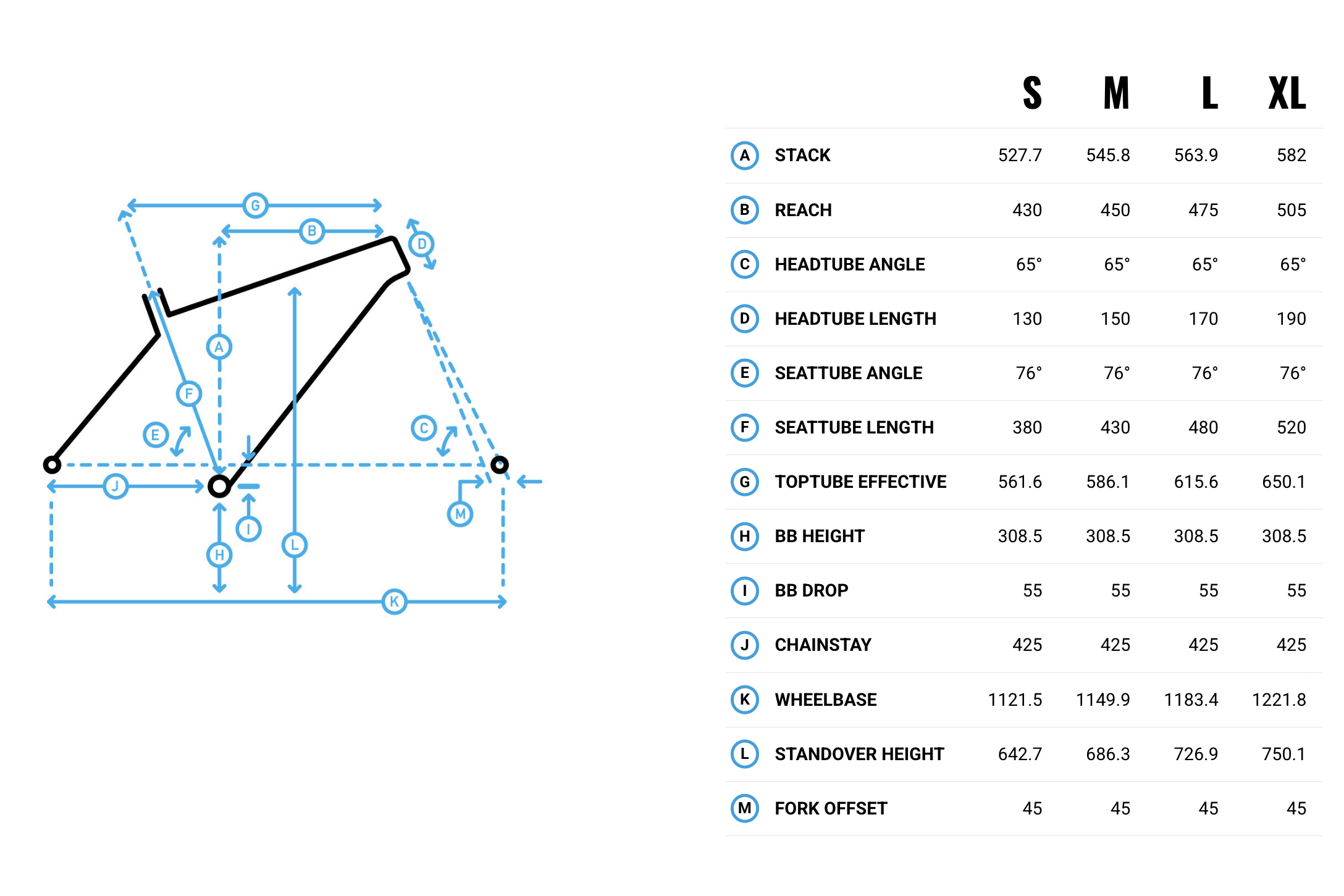 G
B
D
A
F
E
C
J
I
H
L
M
K

| | | S | M | L | XL |
|---|---|---|---|---|---|
| A | STACK | 527.7 | 545.8 | 563.9 | 582 |
| B | REACH | 430 | 450 | 475 | 505 |
| C | HEADTUBE ANGLE | 65° | 65° | 65° | 65° |
| D | HEADTUBE LENGTH | 130 | 150 | 170 | 190 |
| E | SEATTUBE ANGLE | 76° | 76° | 76° | 76° |
| F | SEATTUBE LENGTH | 380 | 430 | 480 | 520 |
| G | TOPTUBE EFFECTIVE | 561.6 | 586.1 | 615.6 | 650.1 |
| H | BB HEIGHT | 308.5 | 308.5 | 308.5 | 308.5 |
| I | BB DROP | 55 | 55 | 55 | 55 |
| J | CHAINSTAY | 425 | 425 | 425 | 425 |
| K | WHEELBASE | 1121.5 | 1149.9 | 1183.4 | 1221.8 |
| L | STANDOVER HEIGHT | 642.7 | 686.3 | 726.9 | 750.1 |
| M | FORK OFFSET | 45 | 45 | 45 | 45 |