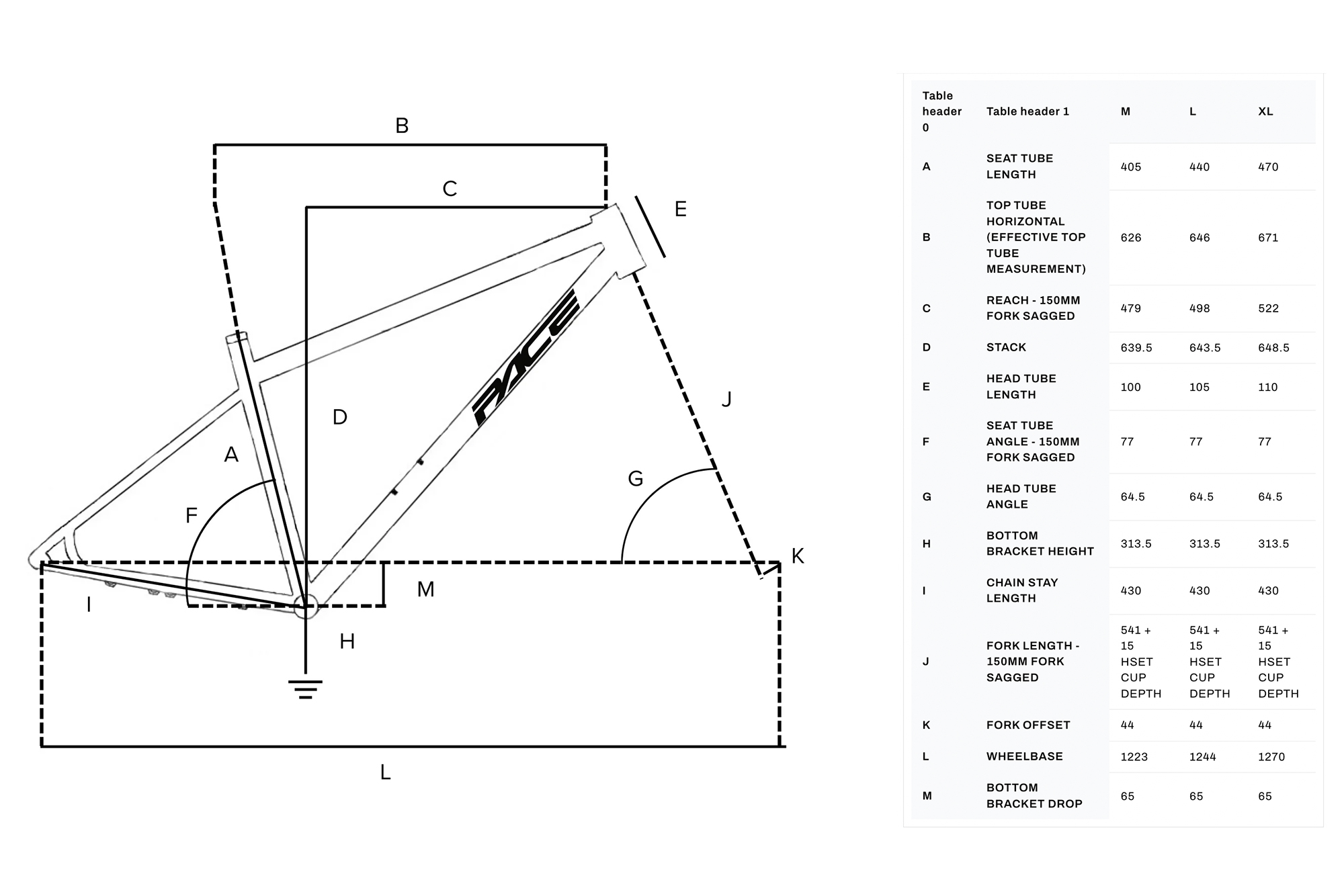 B

C

E

PACE

D

J

A

G

F

K

M

I

H

L

| Table header 0 | Table header 1 | M | L | XL |
|---|---|---|---|---|
| A | SEAT TUBE LENGTH | 405 | 440 | 470 |
| B | TOP TUBE HORIZONTAL (EFFECTIVE TOP TUBE MEASUREMENT) | 626 | 646 | 671 |
| C | REACH - 150MM FORK SAGGED | 479 | 498 | 522 |
| D | STACK | 639.5 | 643.5 | 648.5 |
| E | HEAD TUBE LENGTH | 100 | 105 | 110 |
| F | SEAT TUBE ANGLE - 150MM FORK SAGGED | 77 | 77 | 77 |
| G | HEAD TUBE ANGLE | 64.5 | 64.5 | 64.5 |
| H | BOTTOM BRACKET HEIGHT | 313.5 | 313.5 | 313.5 |
| I | CHAIN STAY LENGTH | 430 | 430 | 430 |
| J | FORK LENGTH - 150MM FORK SAGGED | 541 + 15 HSET CUP DEPTH | 541 + 15 HSET CUP DEPTH | 541 + 15 HSET CUP DEPTH |
| K | FORK OFFSET | 44 | 44 | 44 |
| L | WHEELBASE | 1223 | 1244 | 1270 |
| M | BOTTOM BRACKET DROP | 65 | 65 | 65 |