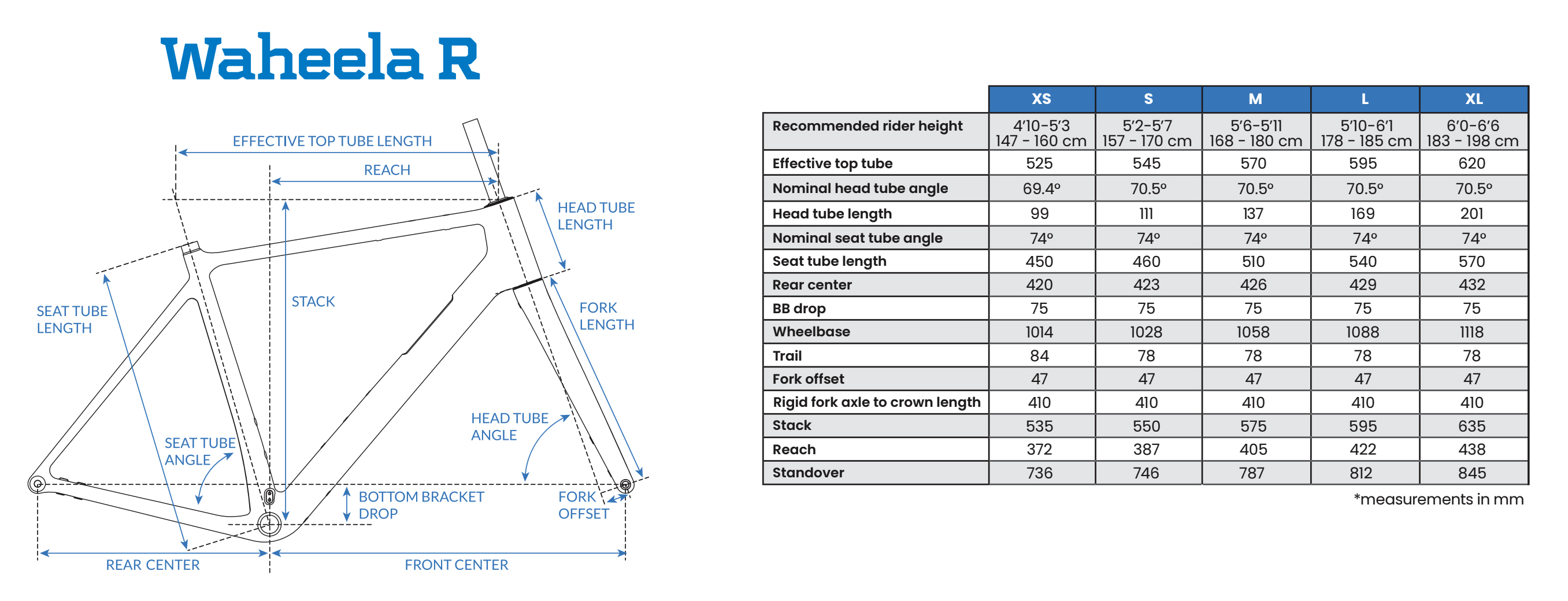 Waheela R

EFFECTIVE TOP TUBE LENGTH
REACH
HEAD TUBE LENGTH
STACK
SEAT TUBE LENGTH
FORK LENGTH
HEAD TUBE ANGLE
SEAT TUBE ANGLE
BOTTOM BRACKET DROP
FORK OFFSET
REAR CENTER
FRONT CENTER

| | XS | S | M | L | XL |
|---|---|---|---|---|---|
| Recommended rider height | 4'10-5'3 147 - 160 cm | 5'2-5'7 157 - 170 cm | 5'6-5'11 168 - 180 cm | 5'10-6'1 178 - 185 cm | 6'0-6'6 183 - 198 cm |
| Effective top tube | 525 | 545 | 570 | 595 | 620 |
| Nominal head tube angle | 69.4° | 70.5° | 70.5° | 70.5° | 70.5° |
| Head tube length | 99 | 111 | 137 | 169 | 201 |
| Nominal seat tube angle | 74° | 74° | 74° | 74° | 74° |
| Seat tube length | 450 | 460 | 510 | 540 | 570 |
| Rear center | 420 | 423 | 426 | 429 | 432 |
| BB drop | 75 | 75 | 75 | 75 | 75 |
| Wheelbase | 1014 | 1028 | 1058 | 1088 | 1118 |
| Trail | 84 | 78 | 78 | 78 | 78 |
| Fork offset | 47 | 47 | 47 | 47 | 47 |
| Rigid fork axle to crown length | 410 | 410 | 410 | 410 | 410 |
| Stack | 535 | 550 | 575 | 595 | 635 |
| Reach | 372 | 387 | 405 | 422 | 438 |
| Standover | 736 | 746 | 787 | 812 | 845 |

*measurements in mm